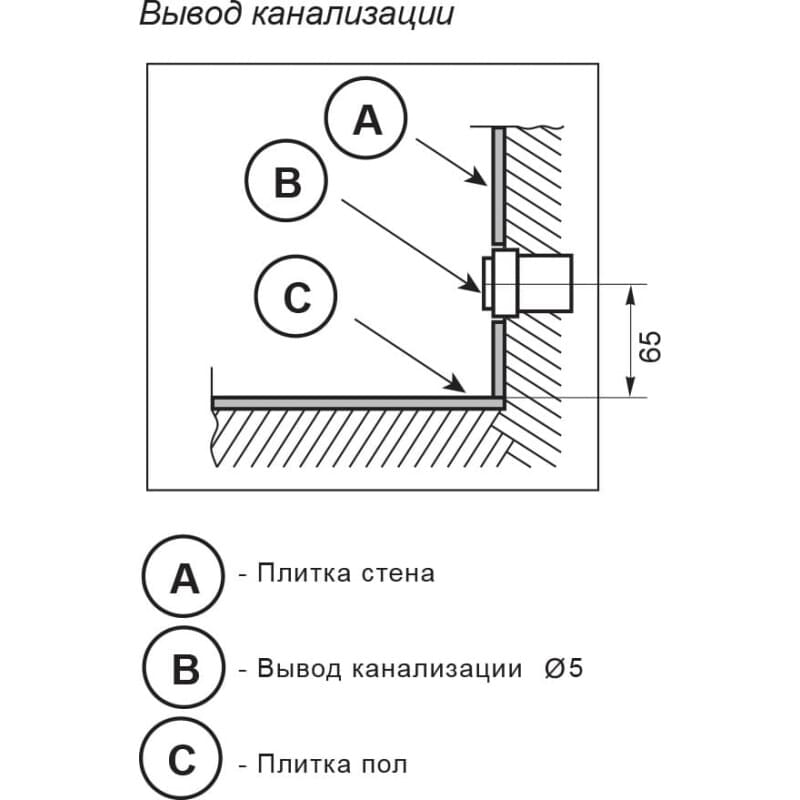 Вывод канализации

A
B
C
65

A - Плитка стена

B - Вывод канализации Ø5

C - Плитка пол