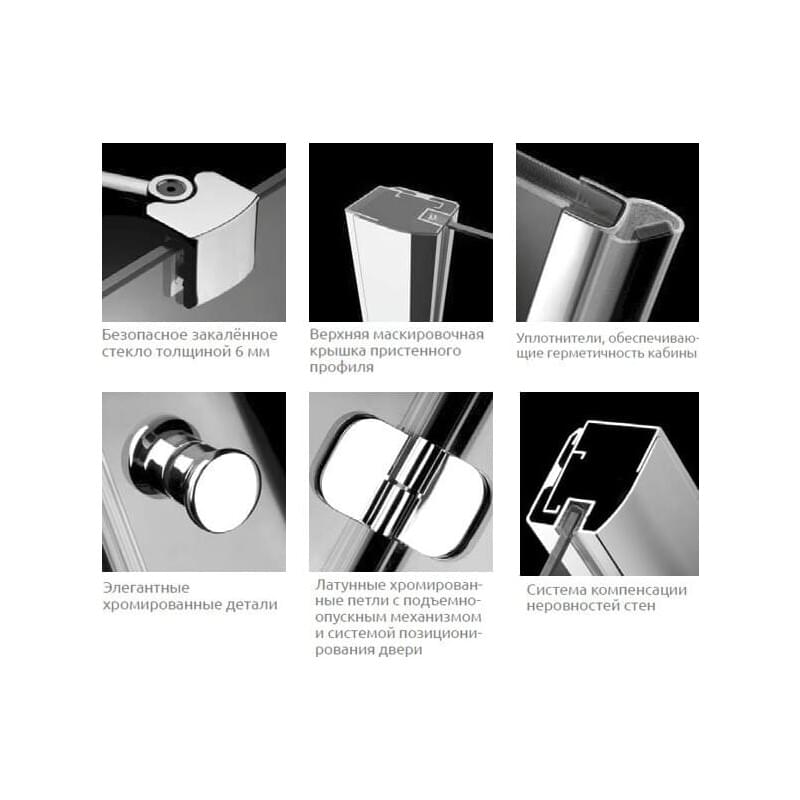 Безопасное закалённое стекло толщиной 6 мм

Верхняя маскировочная крышка пристенного профиля

Уплотнители, обеспечивающие герметичность кабины

Элегантные хромированные детали

Латунные хромированные петли с подъемно-опускным механизмом и системой позиционирования двери

Система компенсации неровностей стен