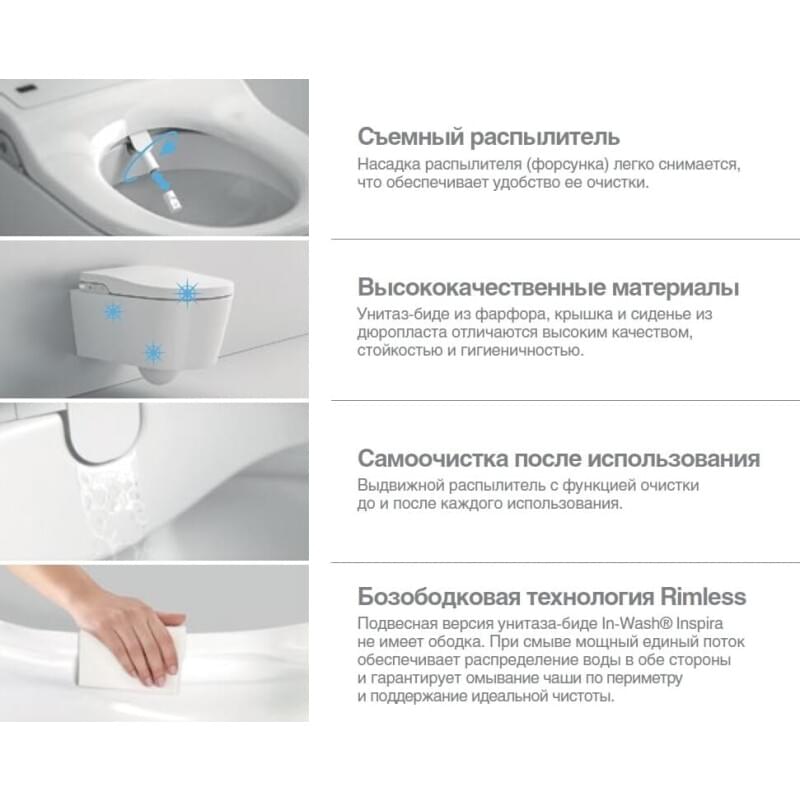 Съемный распылитель
Насадка распылителя (форсунка) легко снимается, что обеспечивает удобство ее очистки.

Высококачественные материалы
Унитаз-биде из фарфора, крышка и сиденье из дюропласта отличаются высоким качеством, стойкостью и гигиеничностью.

Самоочистка после использования
Выдвижной распылитель с функцией очистки до и после каждого использования.

Бозободковая технология Rimless
Подвесная версия унитаза-биде In-Wash® Inspira не имеет ободка. При смыве мощный единый поток обеспечивает распределение воды в обе стороны и гарантирует омывание чаши по периметру и поддержание идеальной чистоты.