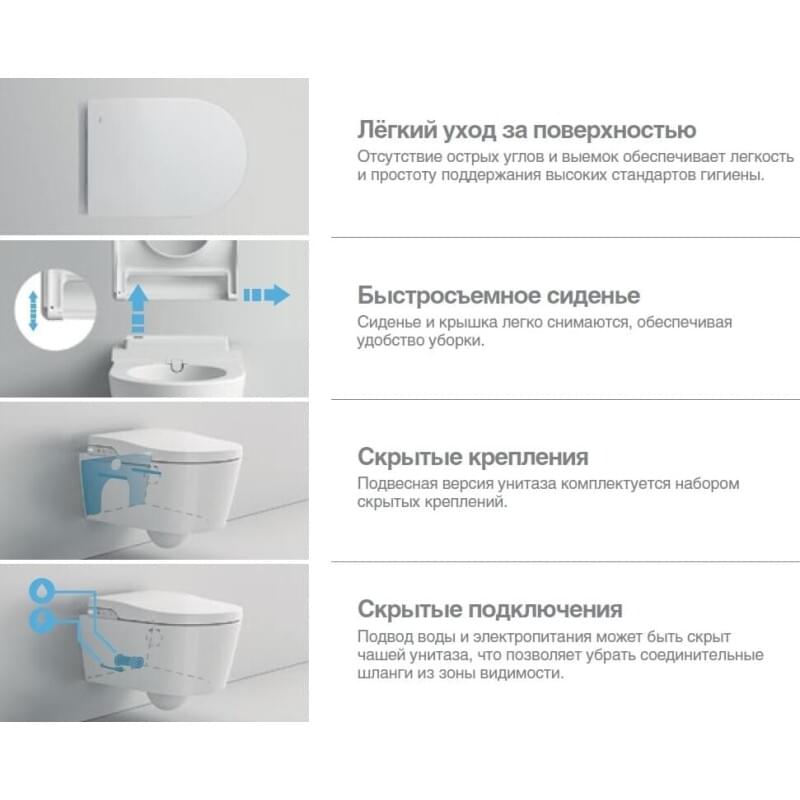 Лёгкий уход за поверхностью
Отсутствие острых углов и выемок обеспечивает легкость и простоту поддержания высоких стандартов гигиены.

Быстросъемное сиденье
Сиденье и крышка легко снимаются, обеспечивая удобство уборки.

Скрытые крепления
Подвесная версия унитаза комплектуется набором скрытых креплений.

Скрытые подключения
Подвод воды и электропитания может быть скрыт чашей унитаза, что позволяет убрать соединительные шланги из зоны видимости.