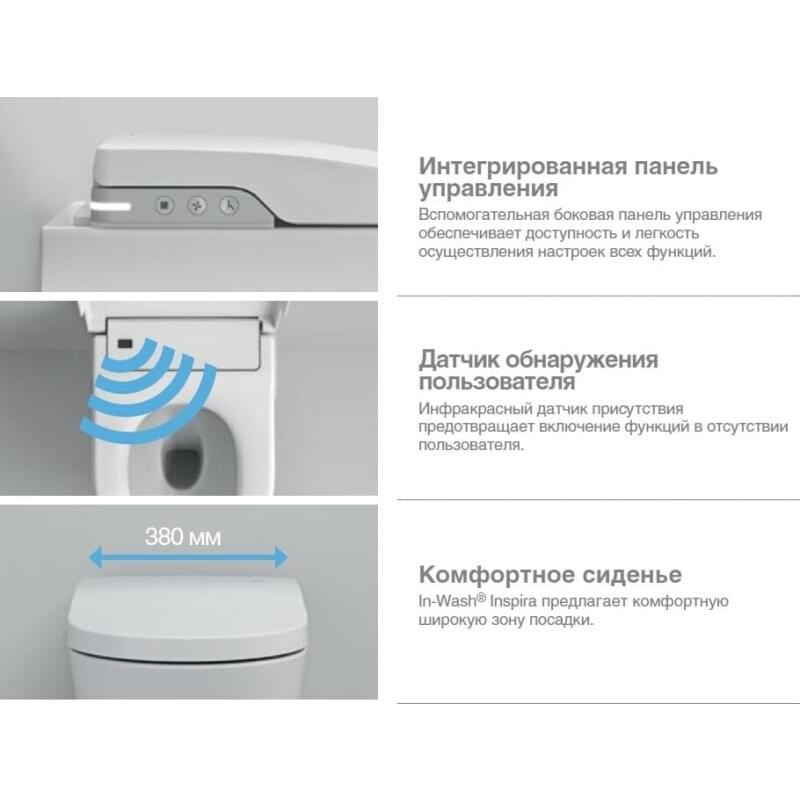 Интегрированная панель управления
Вспомогательная боковая панель управления обеспечивает доступность и легкость осуществления настроек всех функций.

Датчик обнаружения пользователя
Инфракрасный датчик присутствия предотвращает включение функций в отсутствии пользователя.

380 мм

Комфортное сиденье
In-Wash® Inspira предлагает комфортную широкую зону посадки.