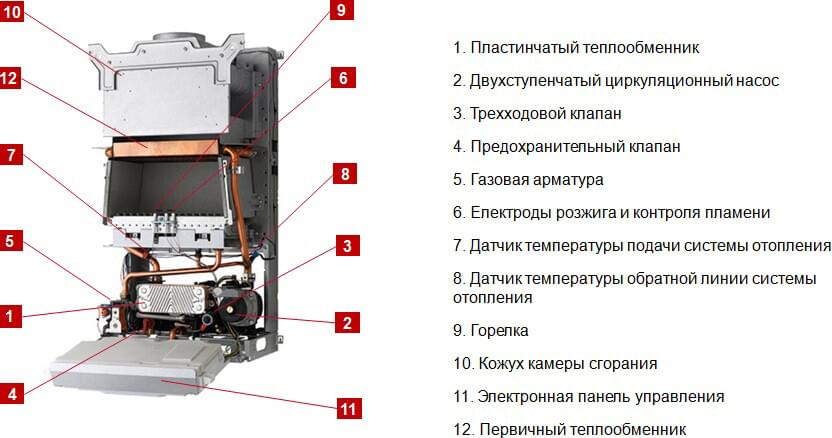 10
9
12
6
7
8
5
3
1
2
4
11

1. Пластинчатый теплообменник

2. Двухступенчатый циркуляционный насос

3. Трехходовой клапан

4. Предохранительный клапан

5. Газовая арматура

6. Електроды розжига и контроля пламени

7. Датчик температуры подачи системы отопления

8. Датчик температуры обратной линии системы отопления

9. Горелка

10. Кожух камеры сгорания

11. Электронная панель управления

12. Первичный теплообменник